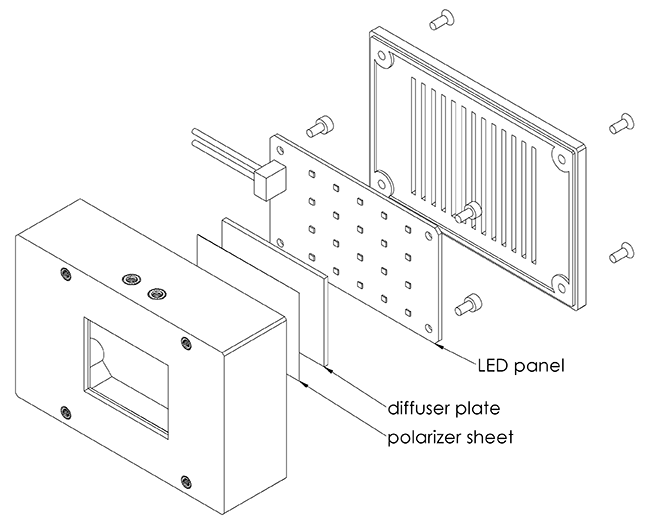 LED panel
diffuser plate
polarizer sheet