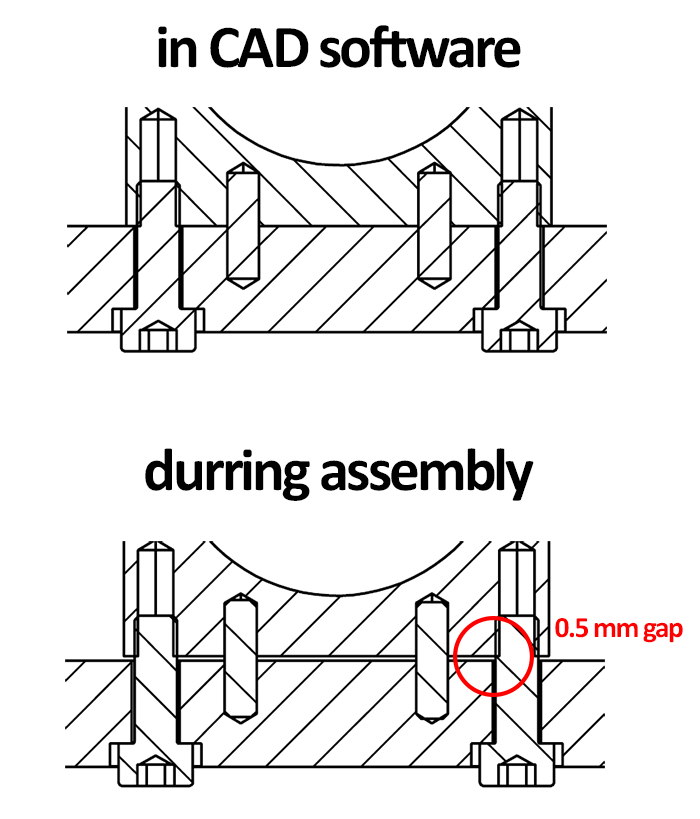 in CAD software

durring assembly

0.5 mm gap